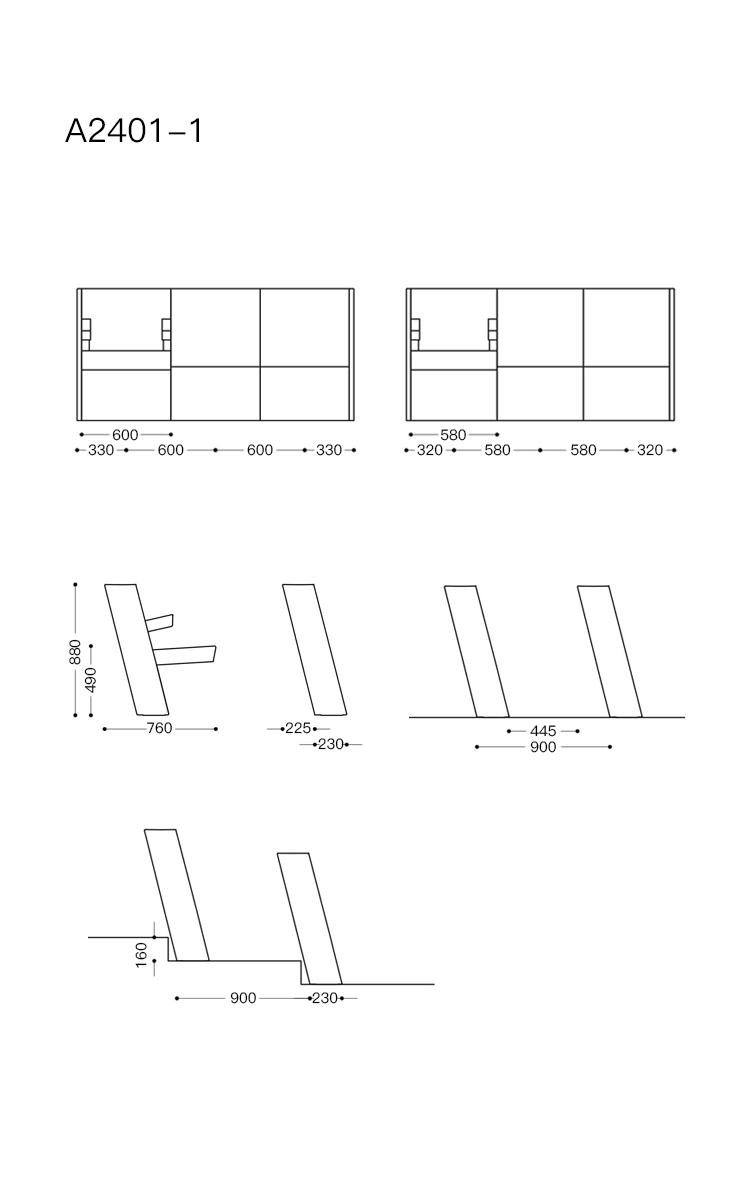 A2401-1

600
330 600 600 330

580
320 580 580 320

880
490
760

225
230

445
900

160
900 230