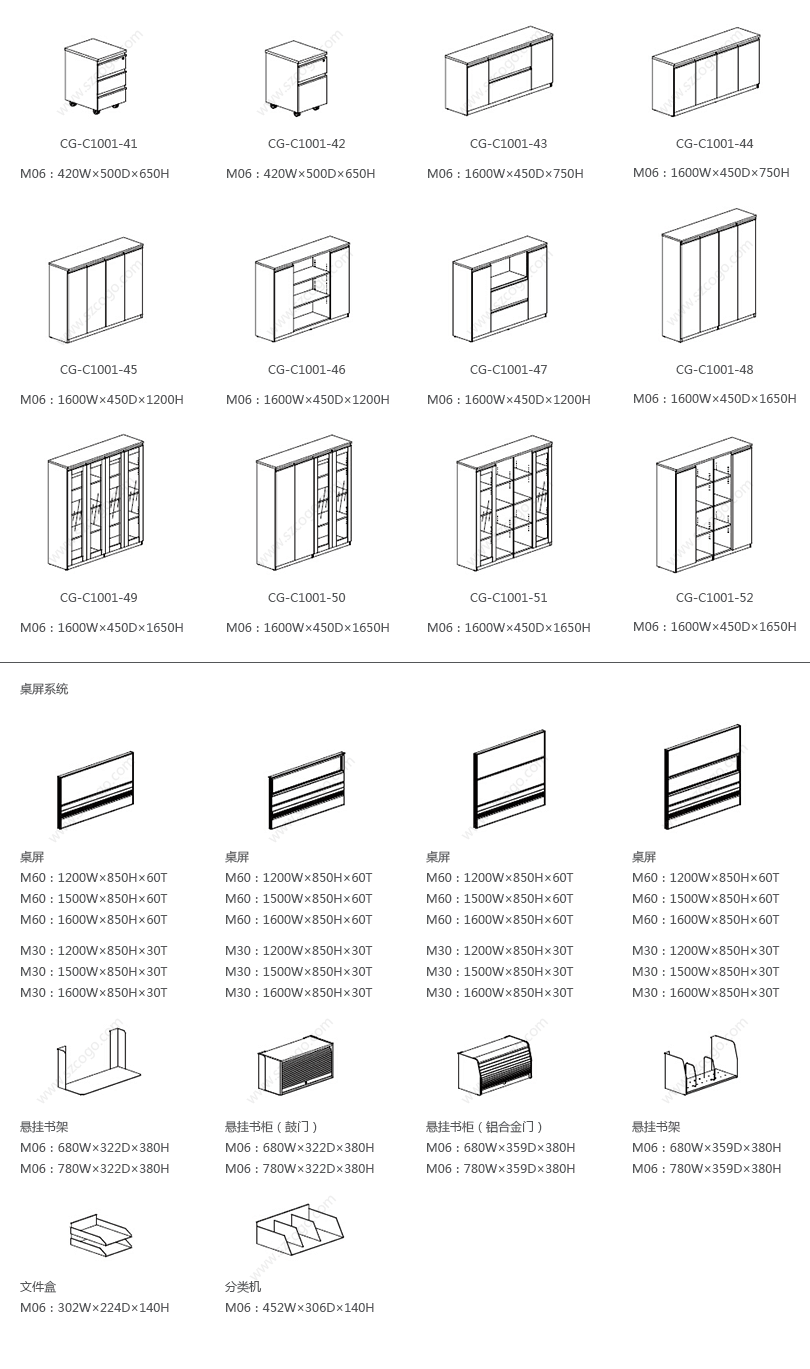 CG-C1001-41
M06：420W×500D×650H

CG-C1001-42
M06：420W×500D×650H

CG-C1001-43
M06：1600W×450D×750H

CG-C1001-44
M06：1600W×450D×750H

CG-C1001-45
M06：1600W×450D×1200H

CG-C1001-46
M06：1600W×450D×1200H

CG-C1001-47
M06：1600W×450D×1200H

CG-C1001-48
M06：1600W×450D×1650H

CG-C1001-49
M06：1600W×450D×1650H

CG-C1001-50
M06：1600W×450D×1650H

CG-C1001-51
M06：1600W×450D×1650H

CG-C1001-52
M06：1600W×450D×1650H

桌屏系统

桌屏
M60：1200W×850H×60T
M60：1500W×850H×60T
M60：1600W×850H×60T
M30：1200W×850H×30T
M30：1500W×850H×30T
M30：1600W×850H×30T

桌屏
M60：1200W×850H×60T
M60：1500W×850H×60T
M60：1600W×850H×60T
M30：1200W×850H×30T
M30：1500W×850H×30T
M30：1600W×850H×30T

桌屏
M60：1200W×850H×60T
M60：1500W×850H×60T
M60：1600W×850H×60T
M30：1200W×850H×30T
M30：1500W×850H×30T
M30：1600W×850H×30T

桌屏
M60：1200W×850H×60T
M60：1500W×850H×60T
M60：1600W×850H×60T
M30：1200W×850H×30T
M30：1500W×850H×30T
M30：1600W×850H×30T

悬挂书架
M06：680W×322D×380H
M06：780W×322D×380H

悬挂书柜（鼓门）
M06：680W×322D×380H
M06：780W×322D×380H

悬挂书柜（铝合金门）
M06：680W×359D×380H
M06：780W×359D×380H

悬挂书架
M06：680W×359D×380H
M06：780W×359D×380H

文件盒
M06：302W×224D×140H

分类机
M06：452W×306D×140H