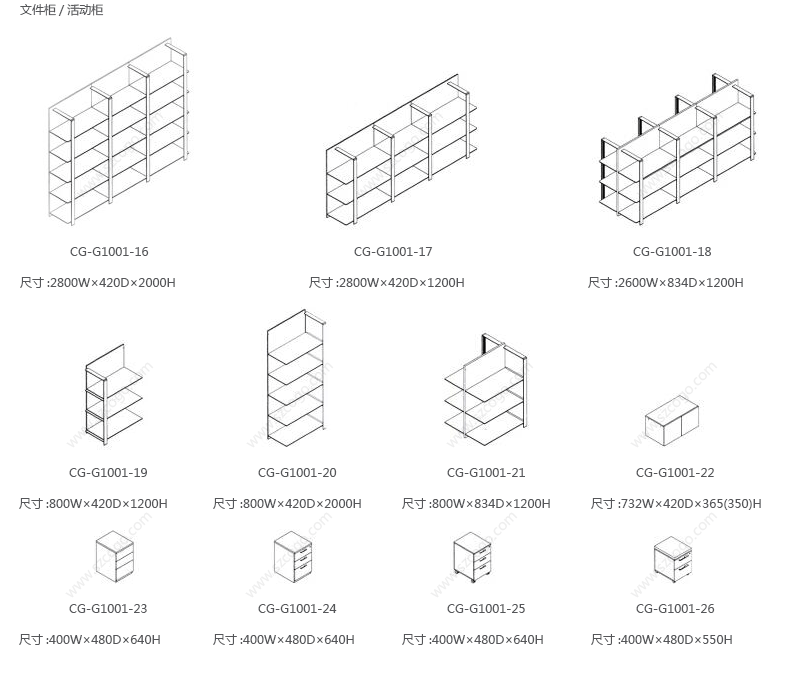 文件柜 / 活动柜

CG-G1001-16

尺寸 :2800W×420D×2000H

CG-G1001-17

尺寸 :2800W×420D×1200H

CG-G1001-18

尺寸 :2600W×834D×1200H

CG-G1001-19

尺寸 :800W×420D×1200H

CG-G1001-20

尺寸 :800W×420D×2000H

CG-G1001-21

尺寸 :800W×834D×1200H

CG-G1001-22

尺寸 :732W×420D×365(350)H

CG-G1001-23

尺寸 :400W×480D×640H

CG-G1001-24

尺寸 :400W×480D×640H

CG-G1001-25

尺寸 :400W×480D×640H

CG-G1001-26

尺寸 :400W×480D×550H