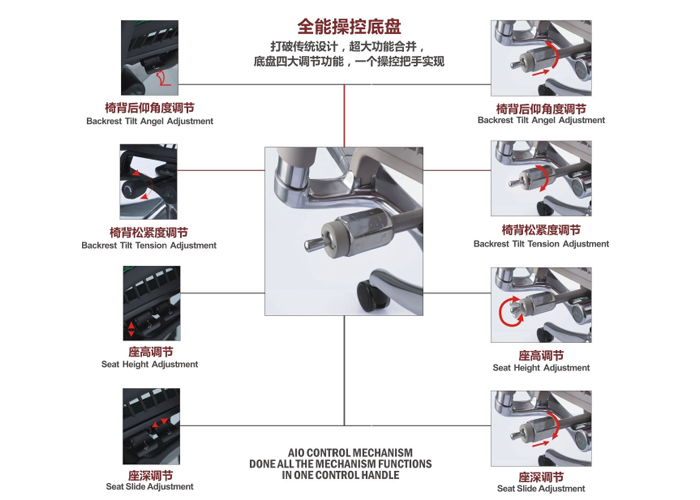 全能操控底盘
打破传统设计，超大功能合并，
底盘四大调节功能，一个操控把手实现

椅背后仰角度调节
Backrest Tilt Angel Adjustment

椅背松紧度调节
Backrest Tilt Tension Adjustment

座高调节
Seat Height Adjustment

座深调节
Seat Slide Adjustment

椅背后仰角度调节
Backrest Tilt Angel Adjustment

椅背松紧度调节
Backrest Tilt Tension Adjustment

座高调节
Seat Height Adjustment

座深调节
Seat Slide Adjustment

AIO CONTROL MECHANISM
DONE ALL THE MECHANISM FUNCTIONS
IN ONE CONTROL HANDLE